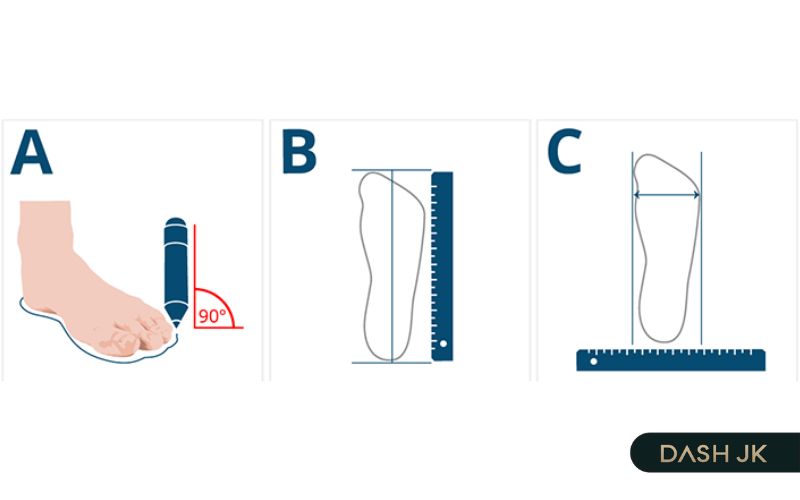 A

90°

B

C

DASH JK